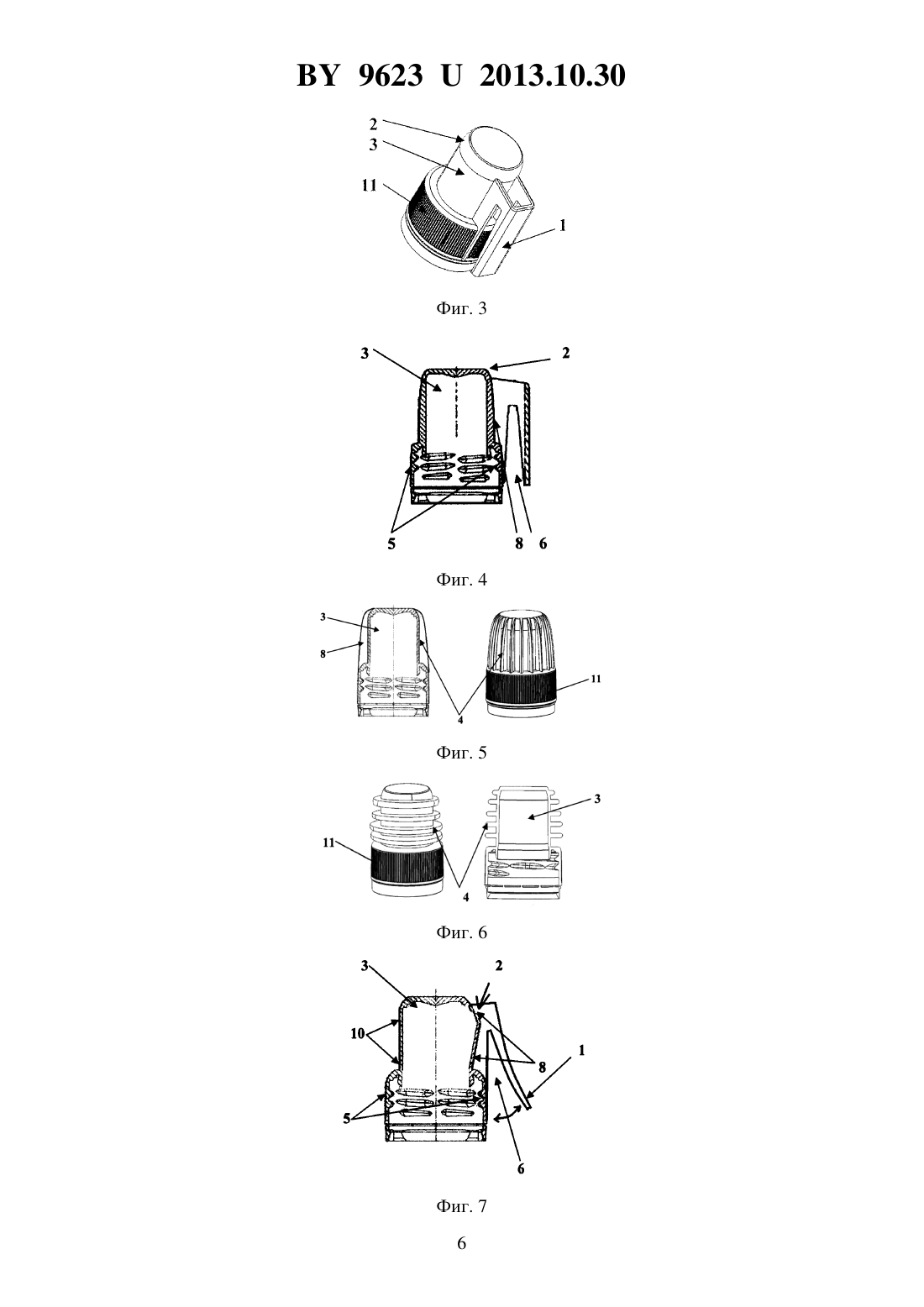 BY 9623 U 2013.10.30

2
3
11
1

Фиг. 3

3
2
5
8
6

Фиг. 4

3
8
4
11

Фиг. 5

11
4
3

Фиг. 6

3
2
10
8
1
5
6

Фиг. 7

6