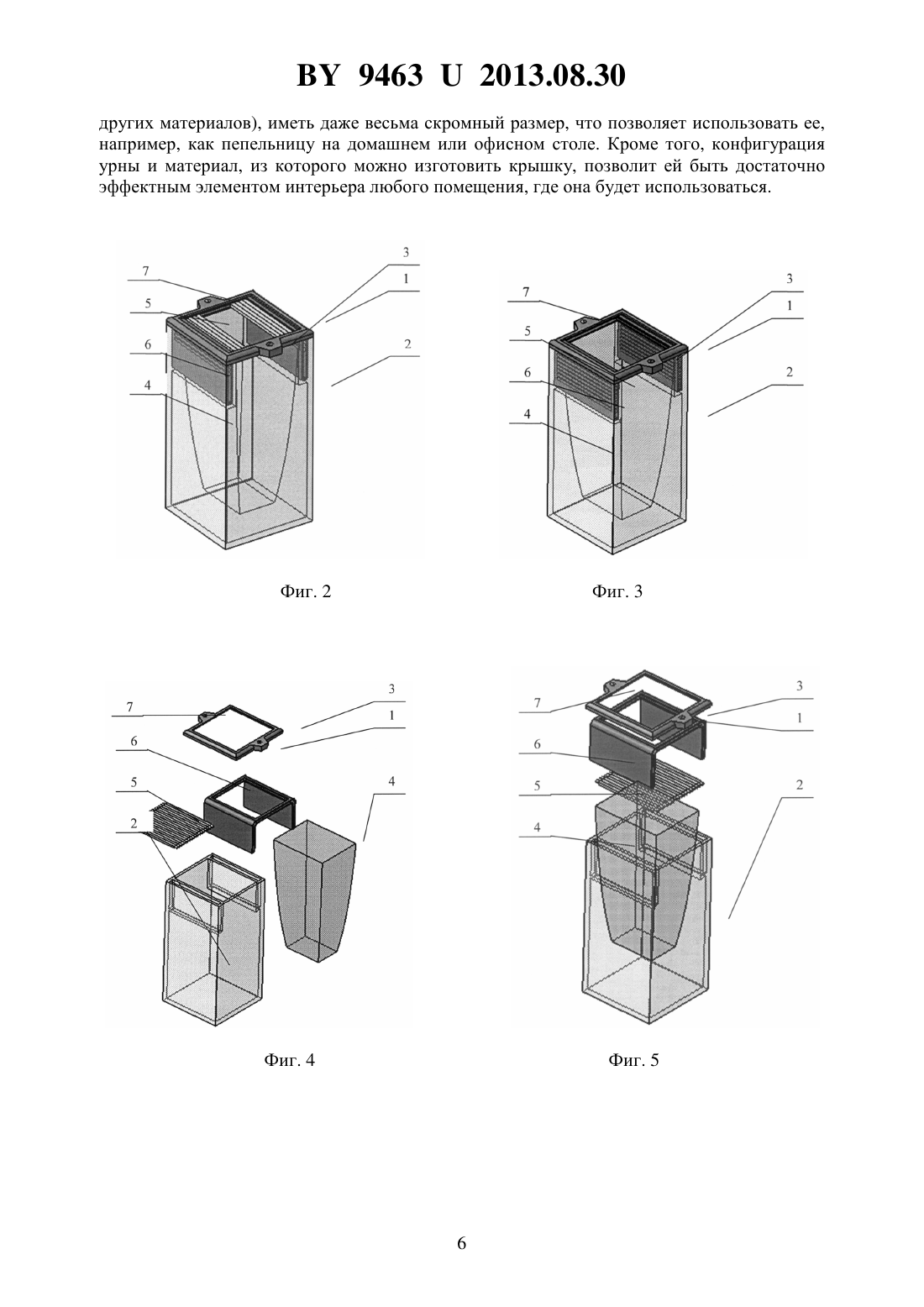 BY 9463 U 2013.08.30

других материалов), иметь даже весьма скромный размер, что позволяет использовать ее, например, как пепельницу на домашнем или офисном столе. Кроме того, конфигурация урны и материал, из которого можно изготовить крышку, позволит ей быть достаточно эффектным элементом интерьера любого помещения, где она будет использоваться.

7
5
6
4
3
1
2

Фиг. 2

7
5
6
4
3
1
2

Фиг. 3

7
6
5
2
3
1
4

Фиг. 4

7
6
5
4
3
1
2

Фиг. 5

6