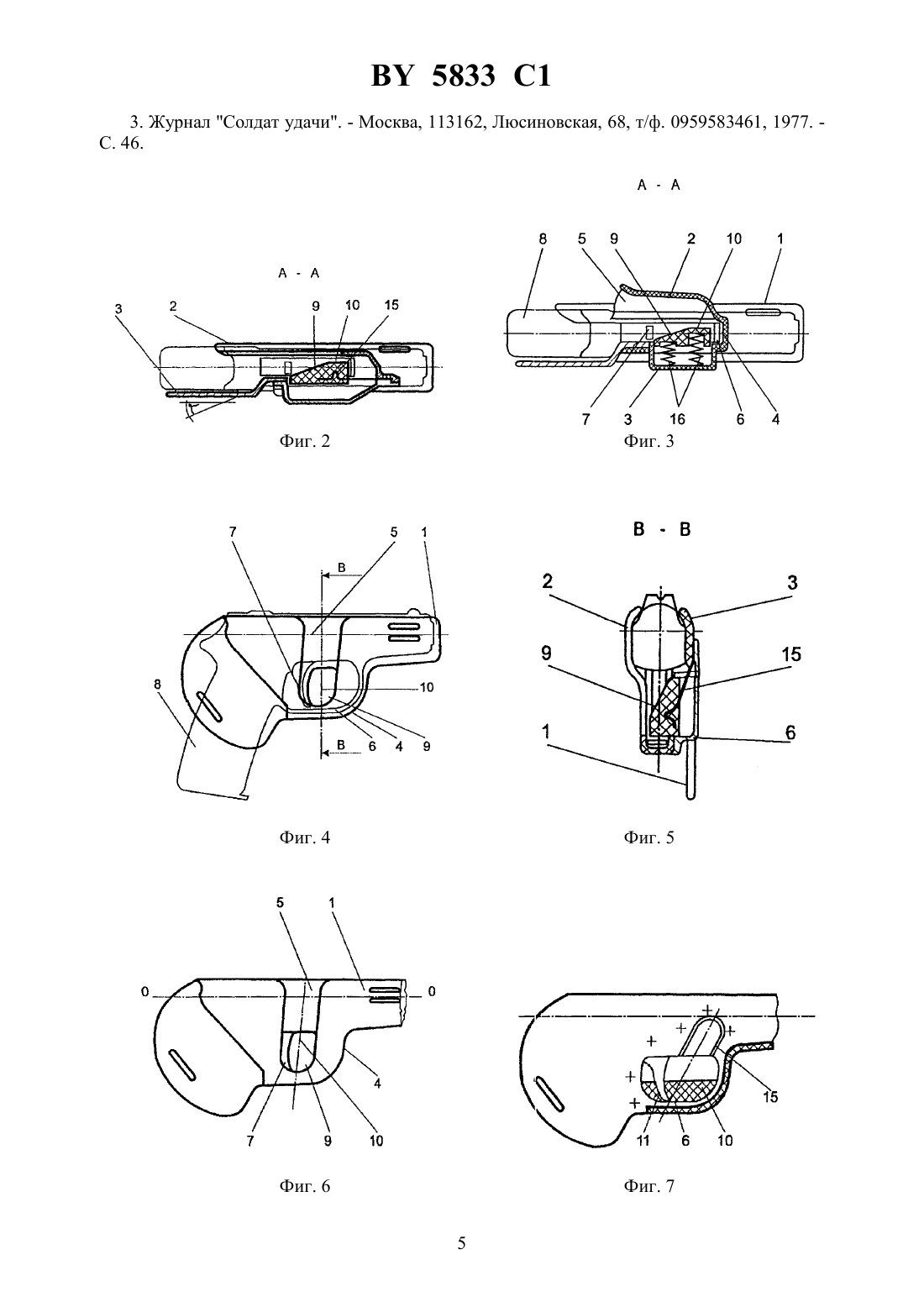 BY 5833 C1

3. Журнал "Солдат удачи". - Москва, 113162, Люсиновская, 68, т/ф. 0959583461, 1977. - С. 46.

A - A

3 2 9 10 15

Фиг. 2

A - A

8 5 9 2 10 1

7 3 16 6 4

Фиг. 3

7 5 1

B

8

10

B 6 4 9

Фиг. 4

B - B

2 3

9 15

1 6

Фиг. 5

5 1

0 0

4

7 9 10

Фиг. 6

+ + + + + +

15

11 6 10

Фиг. 7

5